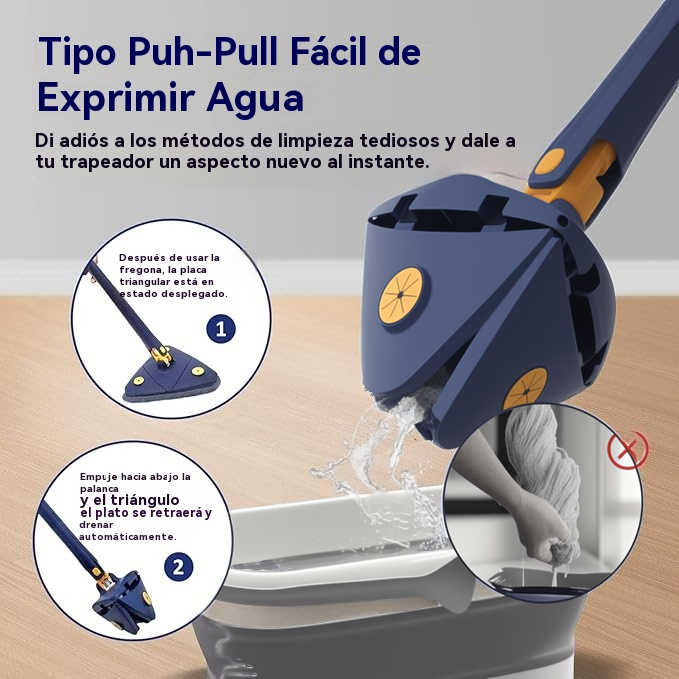 Tipo Puh-Pull Fácil de Exprimir Agua

Di adiós a los métodos de limpieza tediosos y dale a tu trapeador un aspecto nuevo al instante.

Después de usar la fregona, la placa triangular está en estado desplegado.

1

Empuje hacia abajo la palanca y el triángulo el plato se retraerá y drenar automáticamente.

2